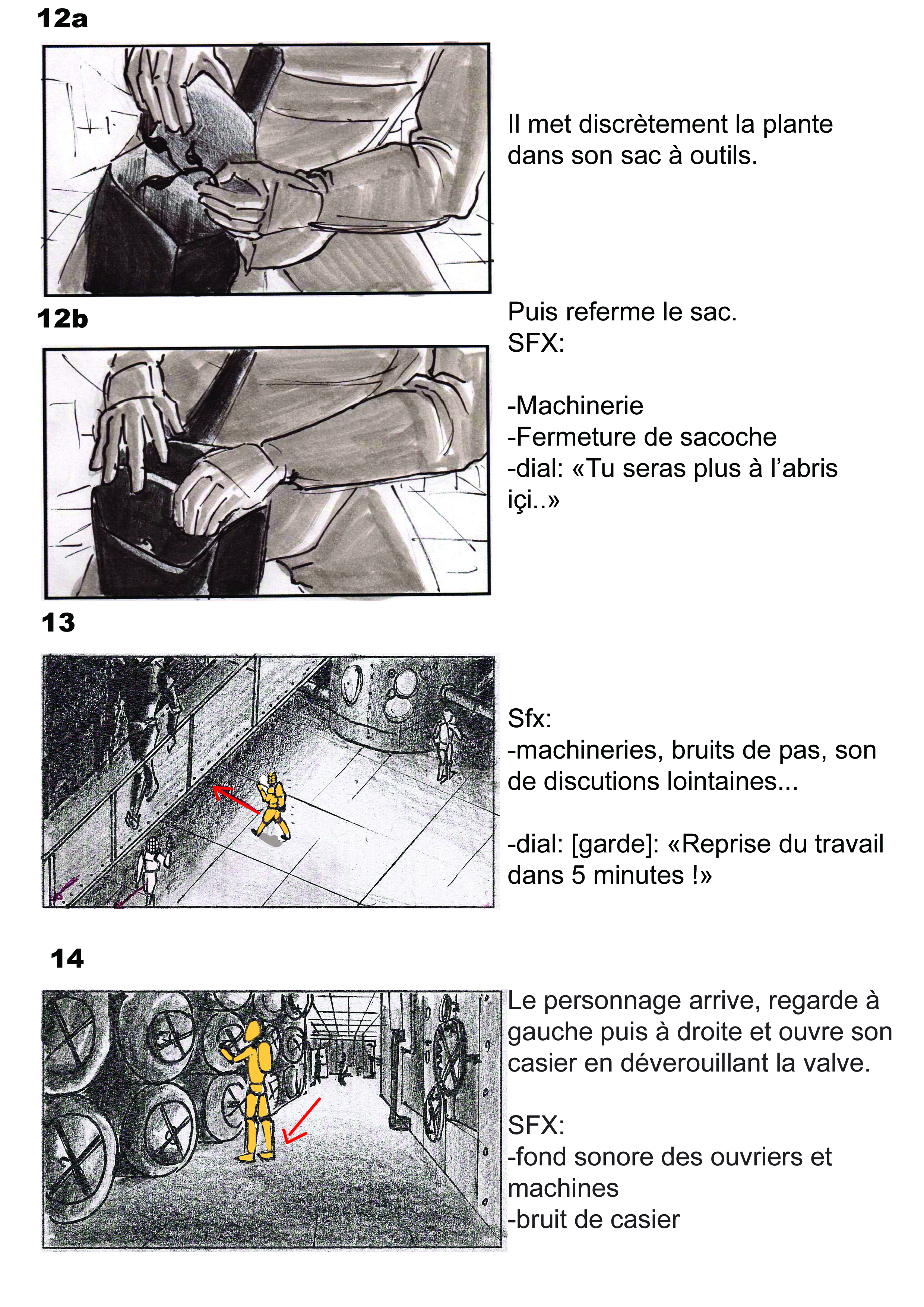 12a

Il met discrètement la plante dans son sac à outils.

12b

Puis referme le sac.
SFX:

-Machinerie
-Fermeture de sacoche
-dial: «Tu seras plus à l'abris içi..»

13

Sfx:
-machineries, bruits de pas, son de discutions lointaines...

-dial: [garde]: «Reprise du travail dans 5 minutes !»

14

Le personnage arrive, regarde à gauche puis à droite et ouvre son casier en déverouillant la valve.

SFX:
-fond sonore des ouvriers et machines
-bruit de casier