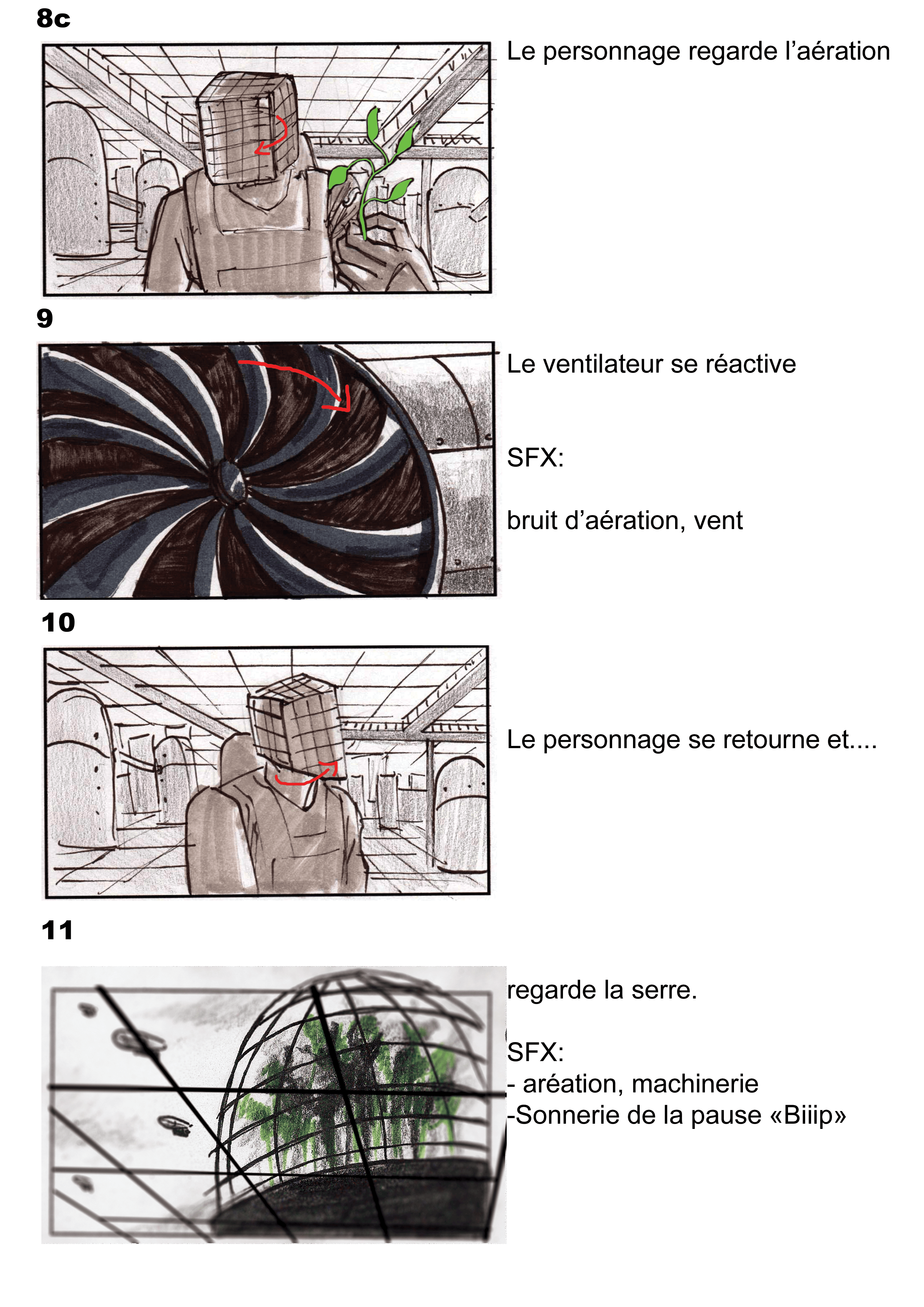 8c

Le personnage regarde l’aération

9

Le ventilateur se réactive

SFX:

bruit d’aération, vent

10

Le personnage se retourne et....

11

regarde la serre.

SFX:
- aréation, machinerie
-Sonnerie de la pause «Biiip»