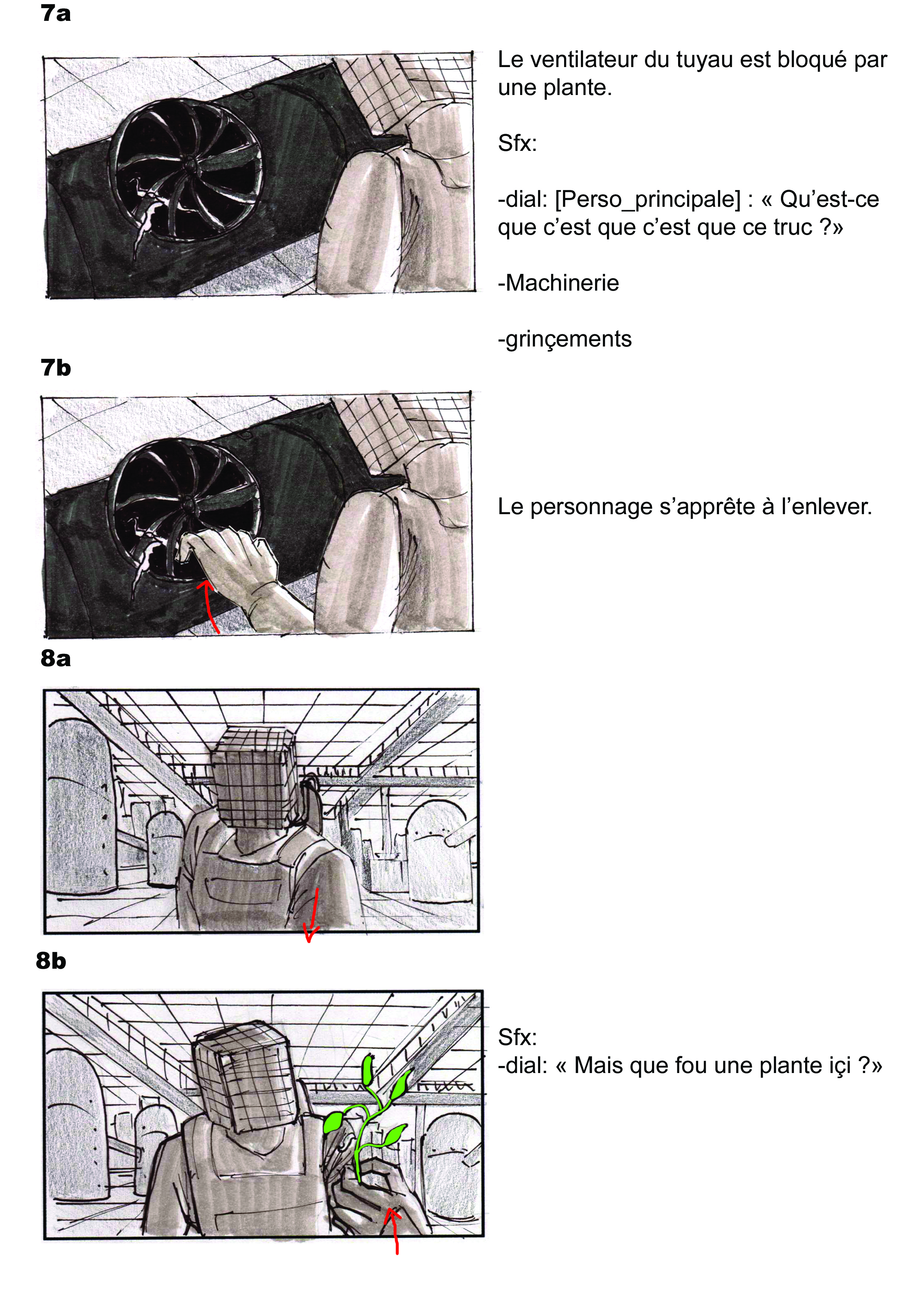 7a

Le ventilateur du tuyau est bloqué par une plante.

Sfx:

-dial: [Perso_principale] : « Qu'est-ce que c'est que c'est que ce truc ?»

-Machinerie

-grinçements

7b

Le personnage s'apprête à l'enlever.

8a

8b

Sfx:
-dial: « Mais que fou une plante içi ?»