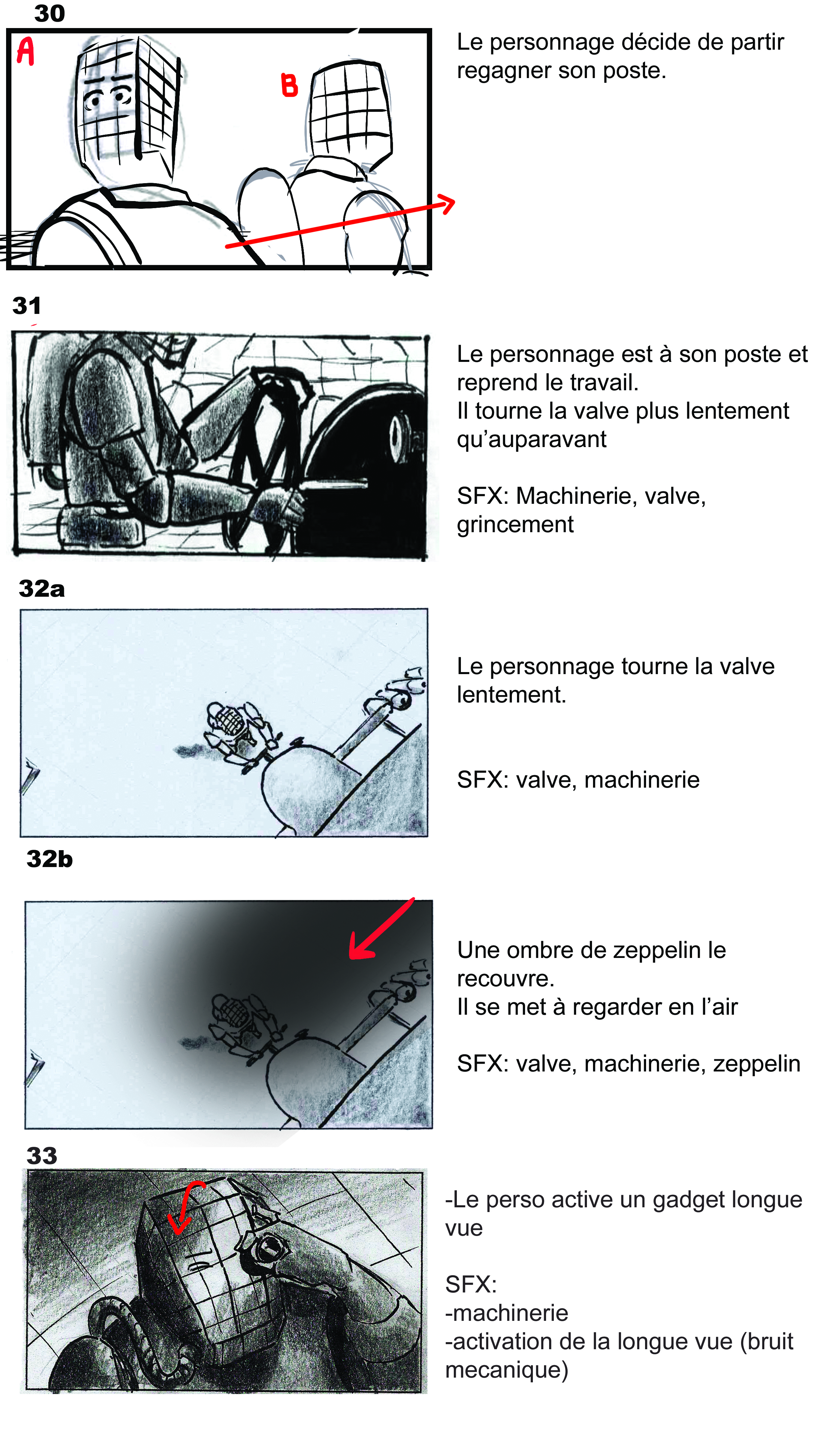 30

A

B

Le personnage décide de partir regagner son poste.

31

Le personnage est à son poste et reprend le travail.
Il tourne la valve plus lentement qu'auparavant

SFX: Machinerie, valve, grincement

32a

Le personnage tourne la valve lentement.

SFX: valve, machinerie

32b

Une ombre de zeppelin le recouvre.
Il se met à regarder en l'air

SFX: valve, machinerie, zeppelin

33

-Le perso active un gadget longue vue

SFX:
-machinerie
-activation de la longue vue (bruit mecanique)