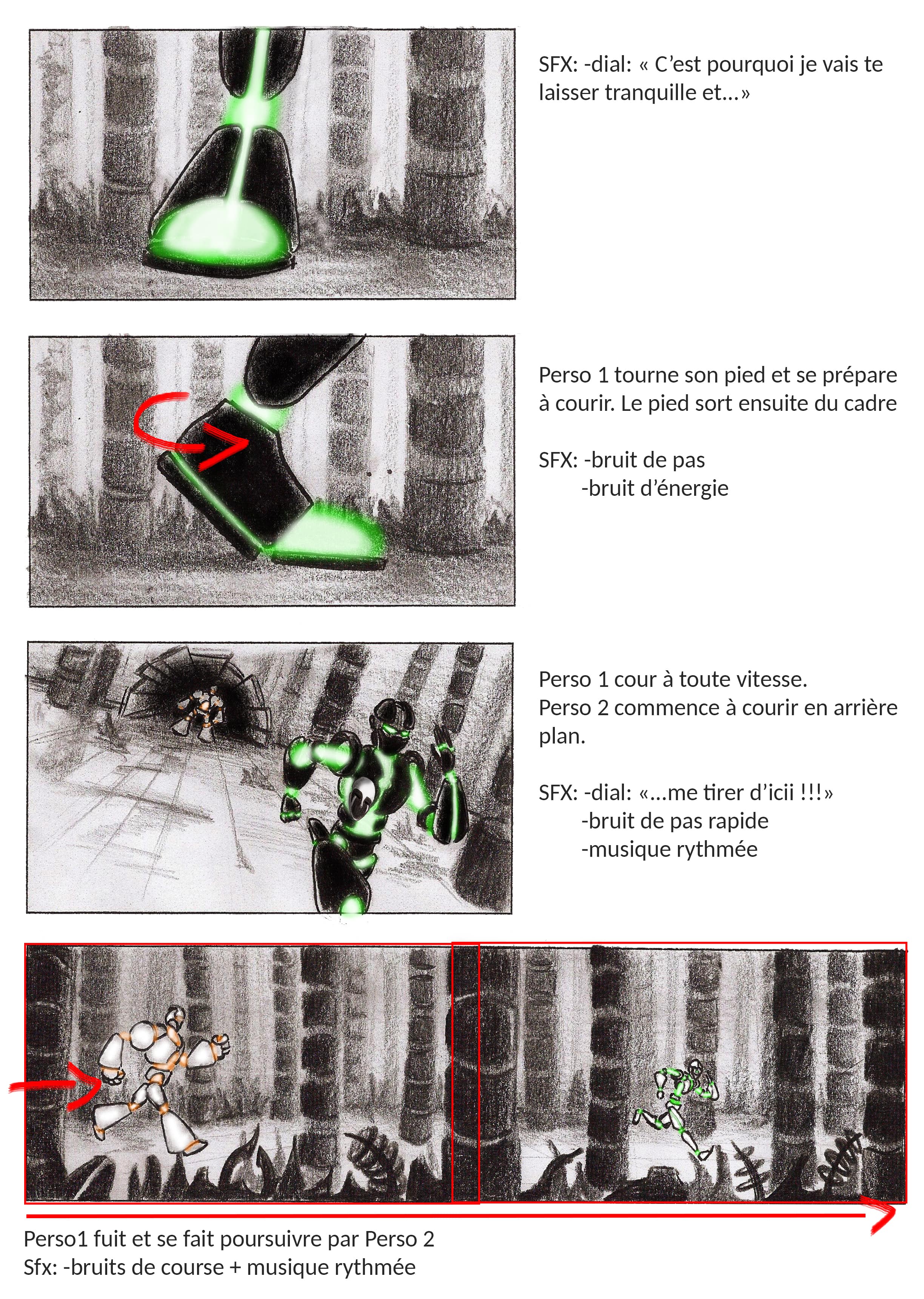 SFX: -dial: « C'est pourquoi je vais te laisser tranquille et...»

Perso 1 tourne son pied et se prépare à courir. Le pied sort ensuite du cadre

SFX: -bruit de pas
-bruit d'énergie

Perso 1 cour à toute vitesse.
Perso 2 commence à courir en arrière plan.

SFX: -dial: «...me tirer d'icii !!!»
-bruit de pas rapide
-musique rythmée

Perso1 fuit et se fait poursuivre par Perso 2
Sfx: -bruits de course + musique rythmée