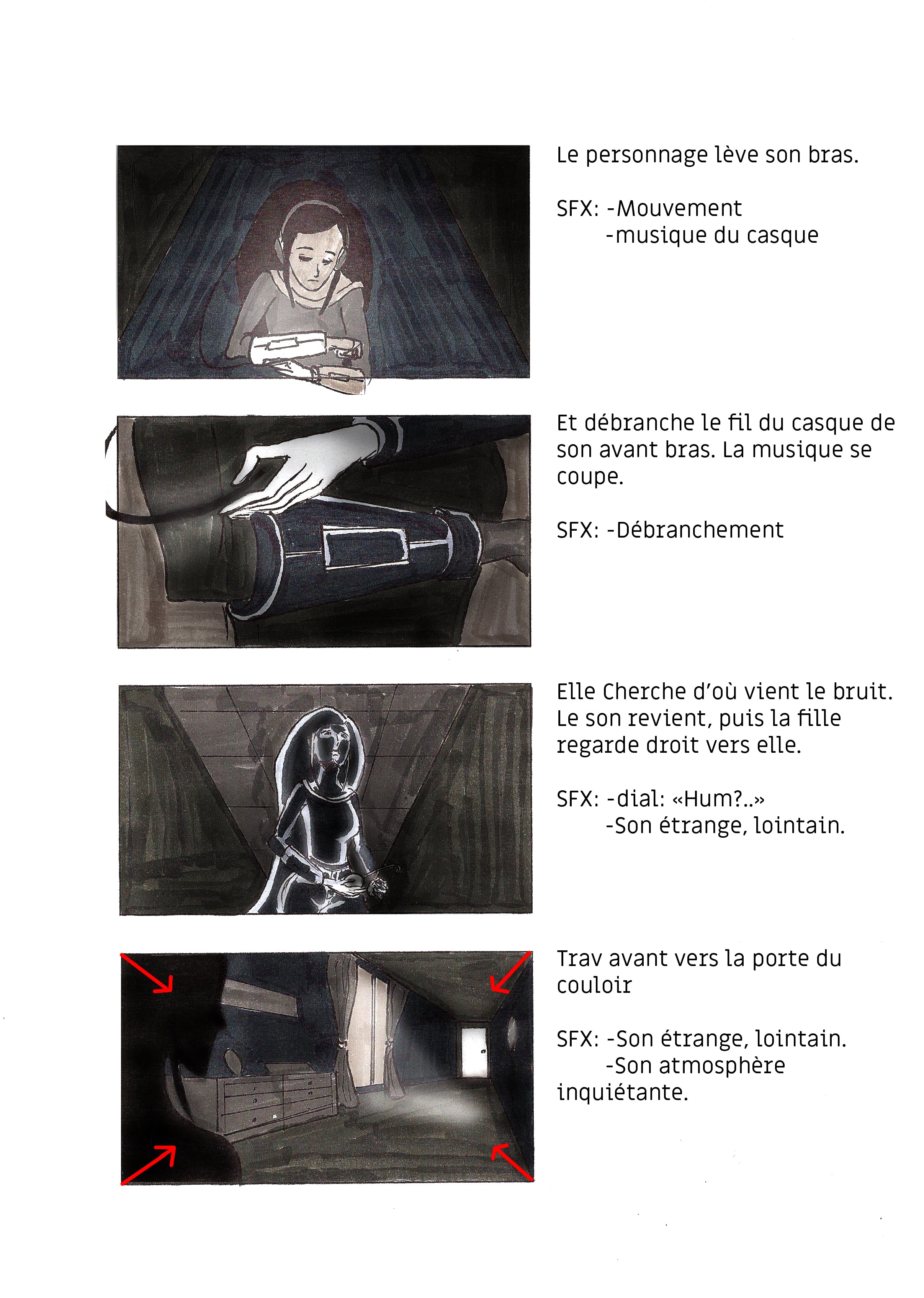 Le personnage lève son bras.

SFX: -Mouvement
-musique du casque

Et débranche le fil du casque de son avant bras. La musique se coupe.

SFX: -Débranchement

Elle Cherche d'où vient le bruit. Le son revient, puis la fille regarde droit vers elle.

SFX: -dial: «Hum?..»
-Son étrange, lointain.

Trav avant vers la porte du couloir

SFX: -Son étrange, lointain.
-Son atmosphère inquiétante.